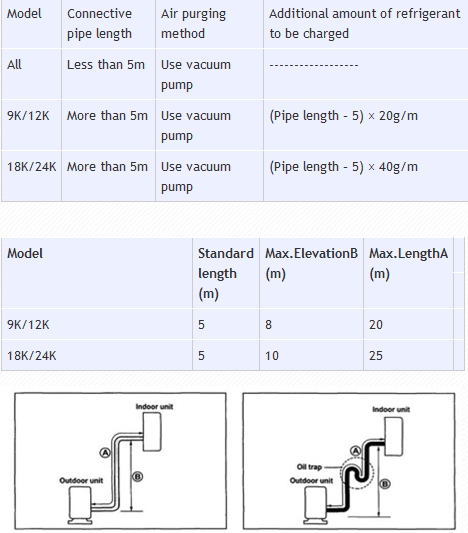 | Model | Connective pipe length | Air purging method | Additional amount of refrigerant to be charged |
|---|---|---|---|
| All | Less than 5m | Use vacuum pump | ------------------ |
| 9K/12K | More than 5m | Use vacuum pump | (Pipe length - 5) × 20g/m |
| 18K/24K | More than 5m | Use vacuum pump | (Pipe length - 5) × 40g/m |

| Model | Standard length (m) | Max.ElevationB (m) | Max.LengthA (m) |
|---|---|---|---|
| 9K/12K | 5 | 8 | 20 |
| 18K/24K | 5 | 10 | 25 |

Indoor unit
A
B
Outdoor unit

Indoor unit
A
Oil trap
Outdoor unit
B