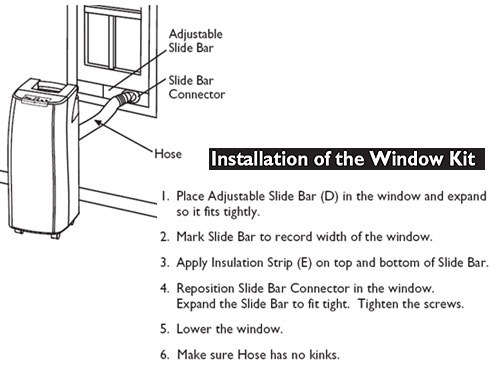 Adjustable Slide Bar

Slide Bar Connector

Hose

Installation of the Window Kit

1. Place Adjustable Slide Bar (D) in the window and expand so it fits tightly.

2. Mark Slide Bar to record width of the window.

3. Apply Insulation Strip (E) on top and bottom of Slide Bar.

4. Reposition Slide Bar Connector in the window. Expand the Slide Bar to fit tight. Tighten the screws.

5. Lower the window.

6. Make sure Hose has no kinks.