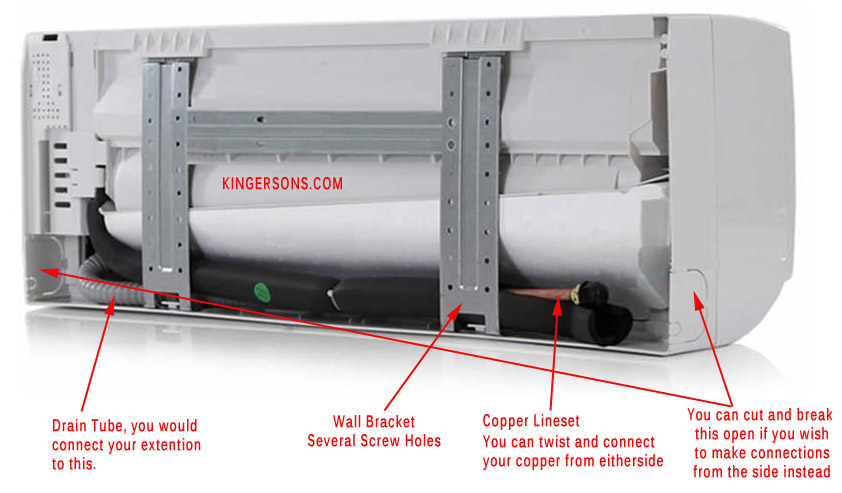 KINGERSONS.COM

Drain Tube, you would connect your extention to this.

Wall Bracket
Several Screw Holes

Copper Lineset
You can twist and connect your copper from eitherside

You can cut and break this open if you wish to make connections from the side instead