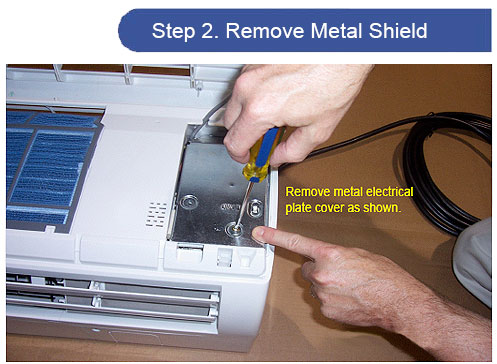 Step 2. Remove Metal Shield

Remove metal electrical plate cover as shown.